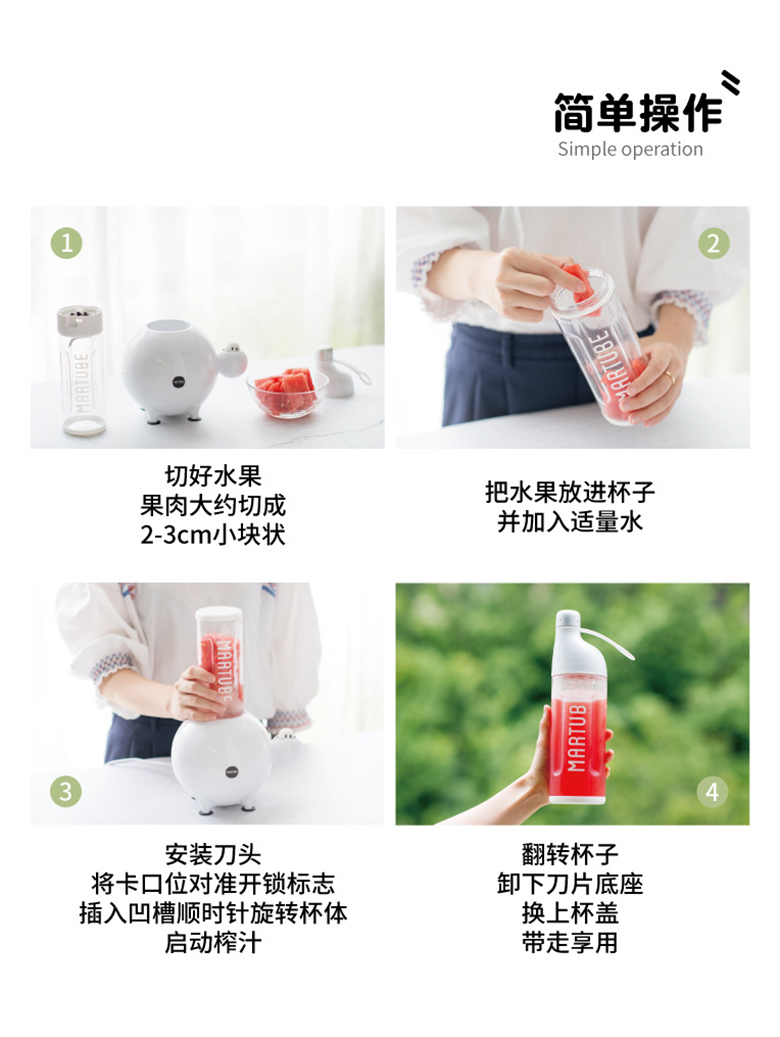 简单操作
Simple operation

1
MARTUBE

切好水果
果肉大约切成
2-3cm小块状

2
MARTUBE

把水果放进杯子
并加入适量水

3
MARTUBE

安装刀头
将卡口位对准开锁标志
插入凹槽顺时针旋转杯体
启动榨汁

4
MARTUB

翻转杯子
卸下刀片底座
换上杯盖
带走享用