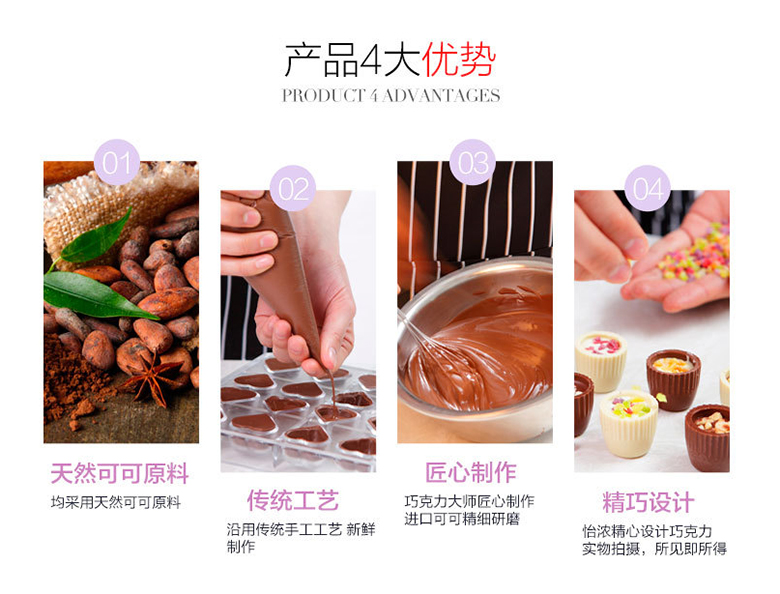 产品4大优势
PRODUCT 4 ADVANTAGES

01
天然可可原料
均采用天然可可原料

02
传统工艺
沿用传统手工工艺 新鲜制作

03
匠心制作
巧克力大师匠心制作
进口可可精细研磨

04
精巧设计
怡浓精心设计巧克力
实物拍摄，所见即所得